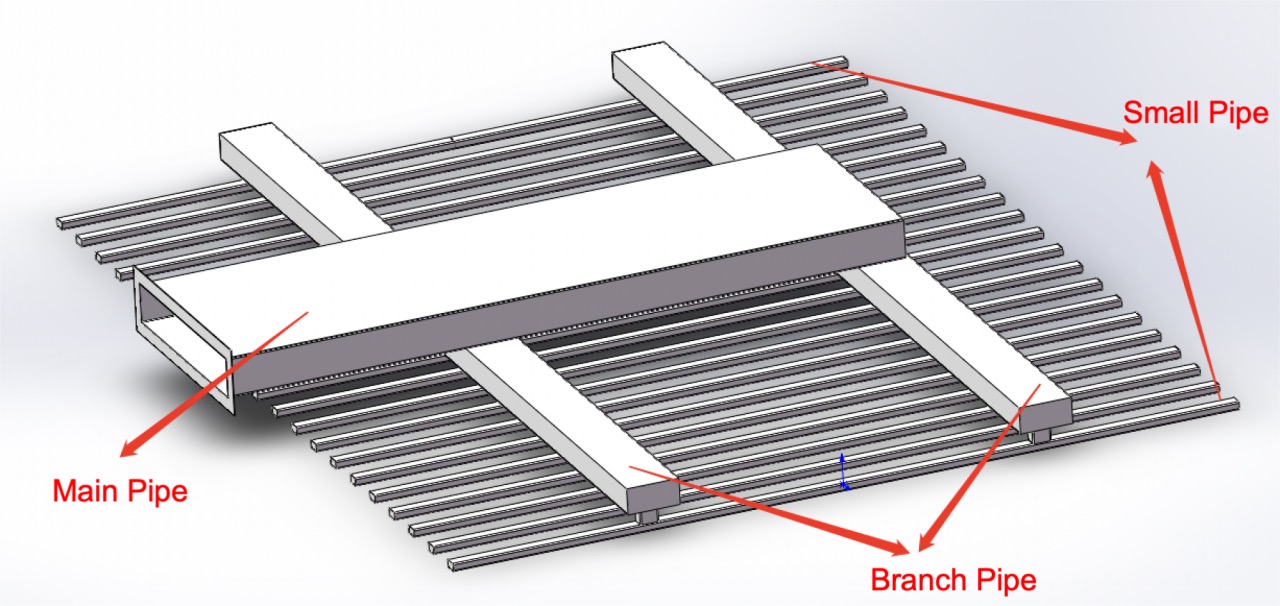 Small Pipe

Main Pipe

Branch Pipe